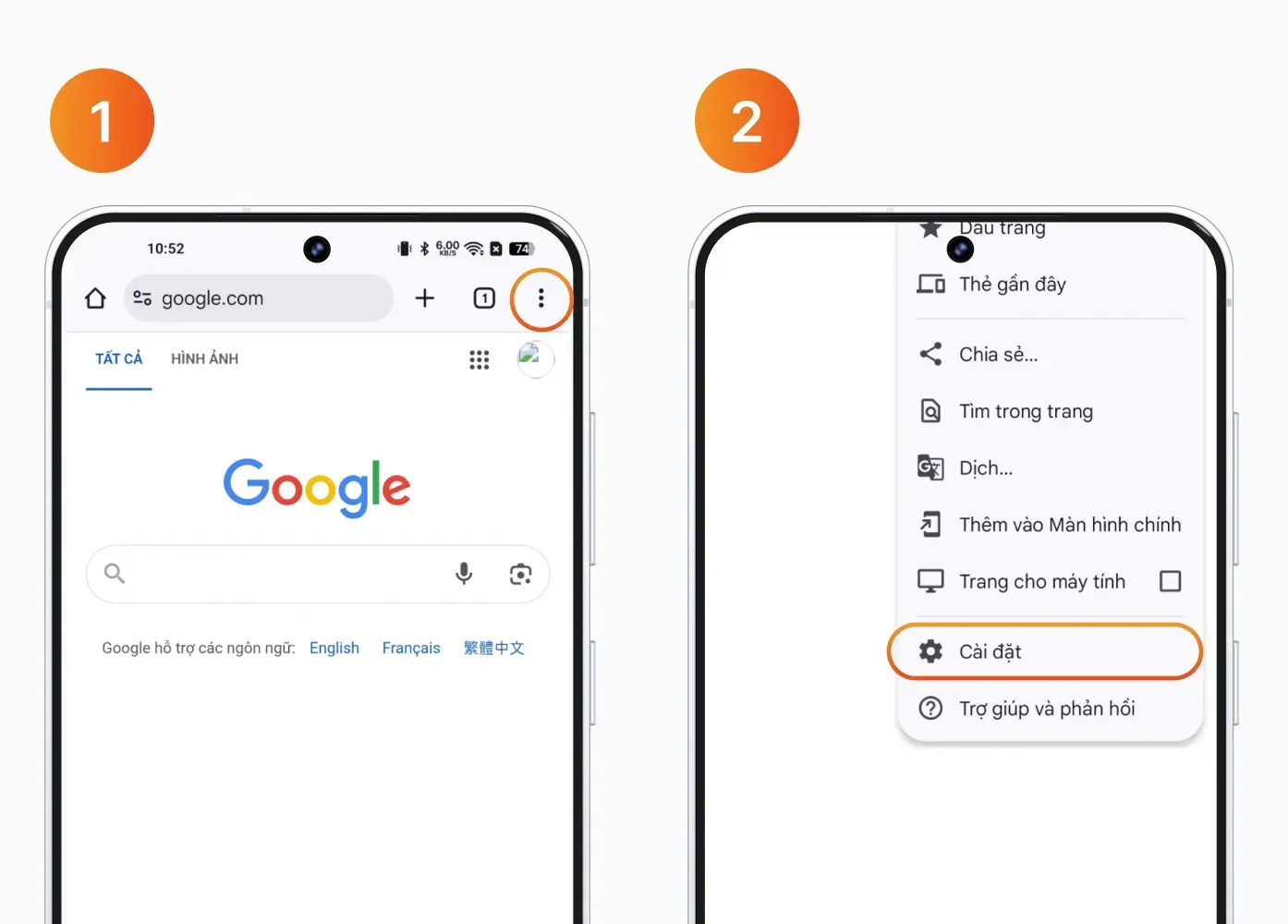 1

10:52

6.00 KB/S

74

google.com

1

TẤT CẢ

HÌNH ẢNH

Google

Google hỗ trợ các ngôn ngữ: English Français 繁體中文

2

Dấu trang

Thẻ gần đây

Chia sẻ...

Tìm trong trang

Dịch...

Thêm vào Màn hình chính

Trang cho máy tính

Cài đặt

Trợ giúp và phản hồi